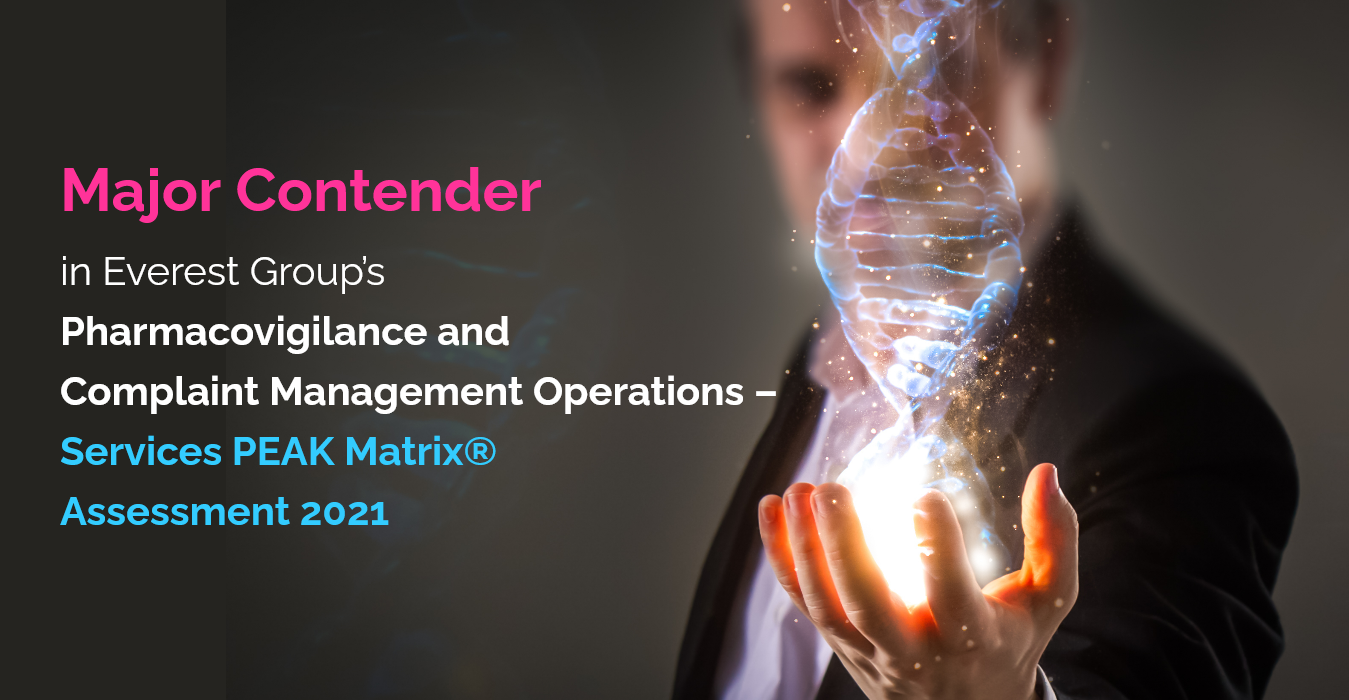 Major Contender

in Everest Group's Pharmacovigilance and Complaint Management Operations – Services PEAK Matrix® Assessment 2021