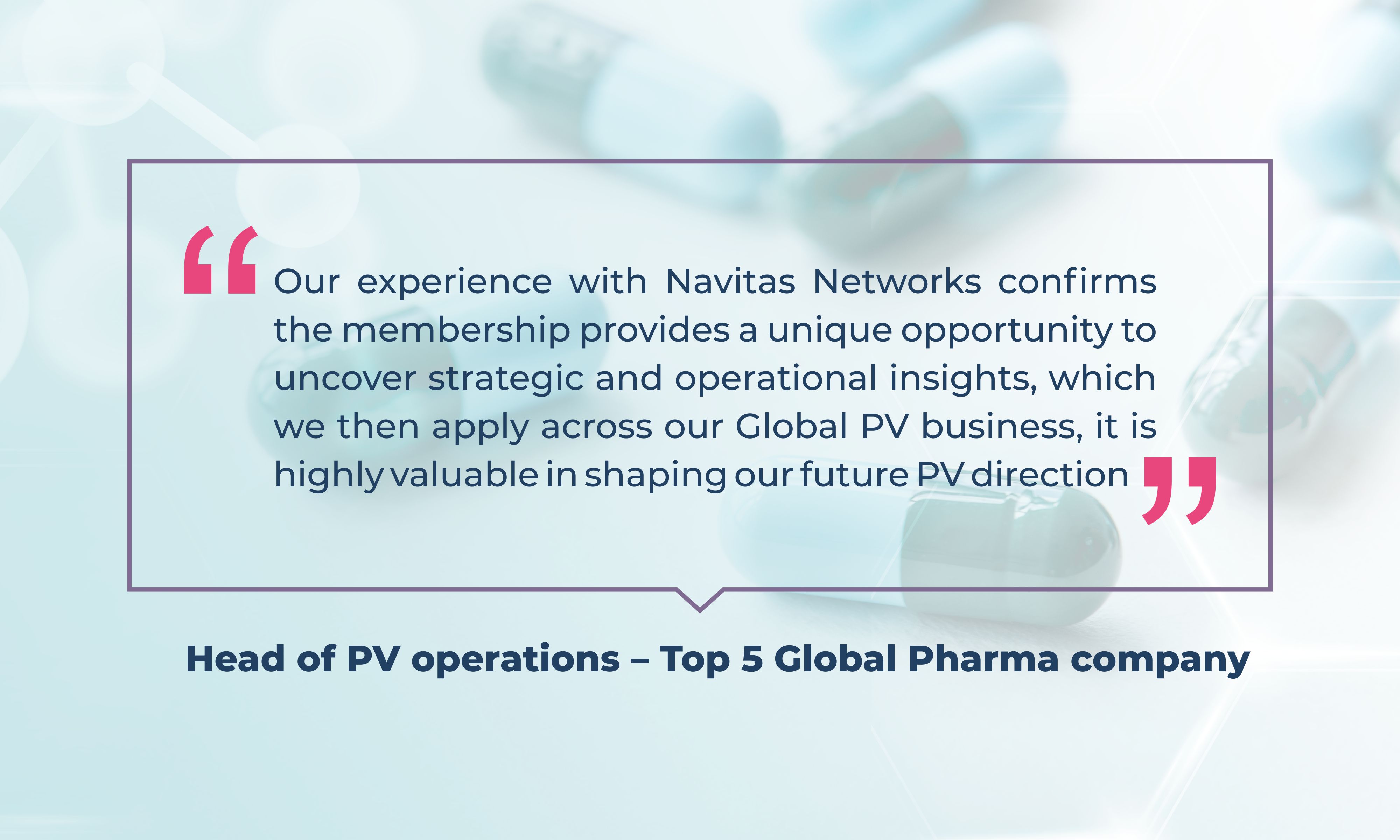 “Our experience with Navitas Networks confirms the membership provides a unique opportunity to uncover strategic and operational insights, which we then apply across our Global PV business, it is highly valuable in shaping our future PV direction”

Head of PV operations – Top 5 Global Pharma company