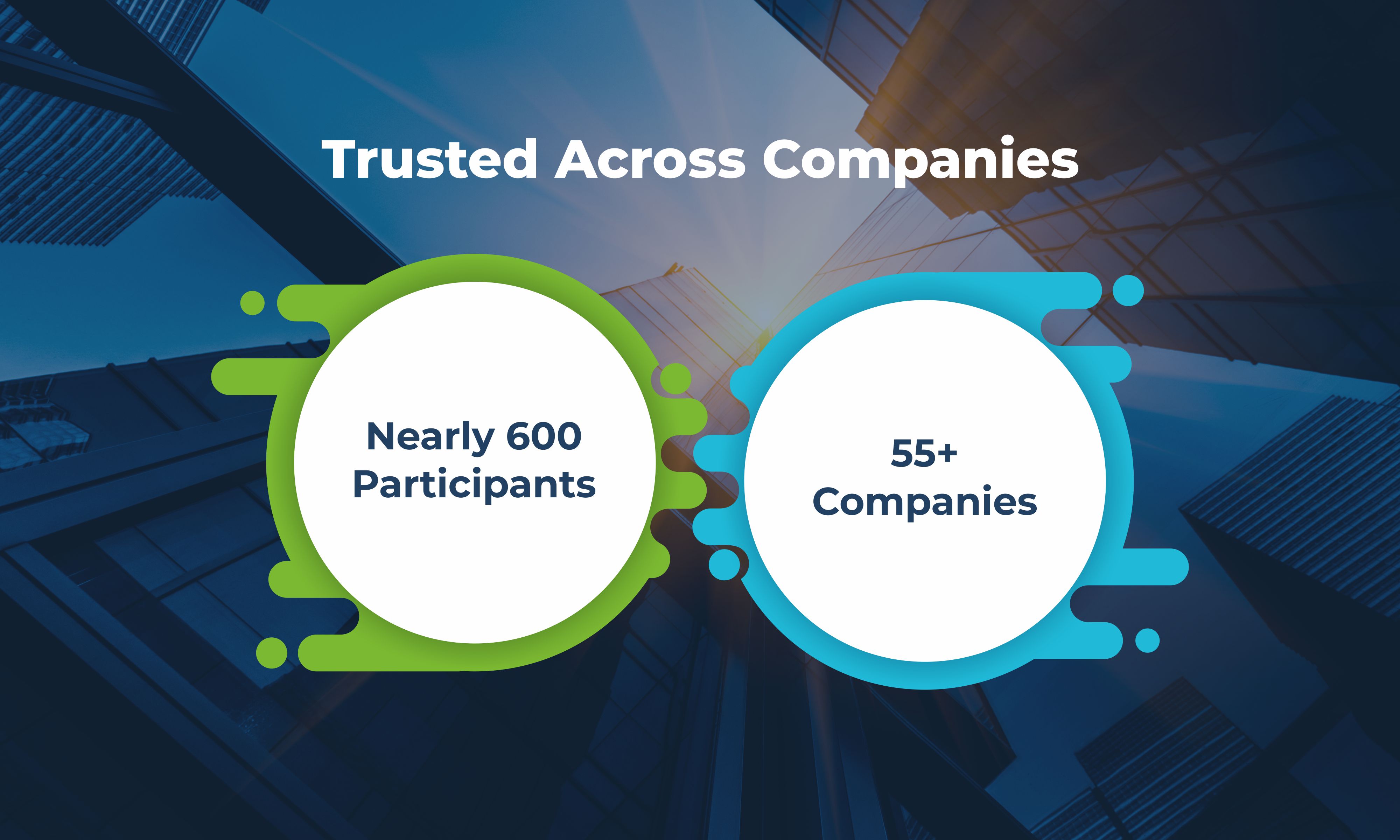 Trusted Across Companies

Nearly 600 Participants

55+ Companies